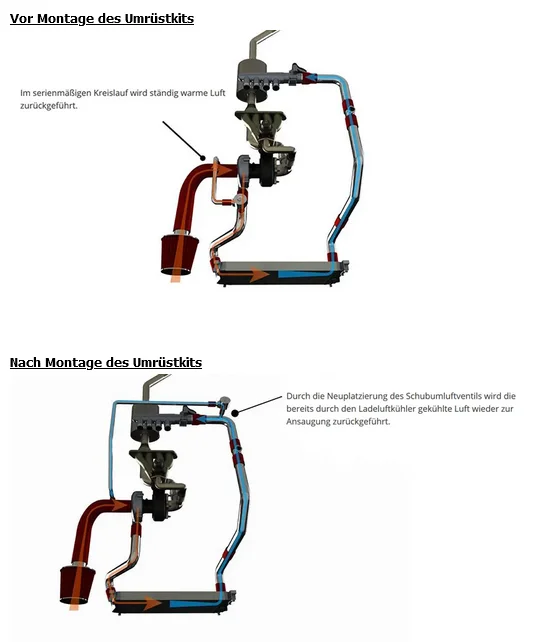 Vor Montage des Umrüstkits

Im serienmäßigen Kreislauf wird ständig warme Luft zurückgeführt.

Nach Montage des Umrüstkits

Durch die Neuplatzierung des Schubumluftventils wird die bereits durch den Ladeluftkühler gekühlte Luft wieder zur Ansaugung zurückgeführt.