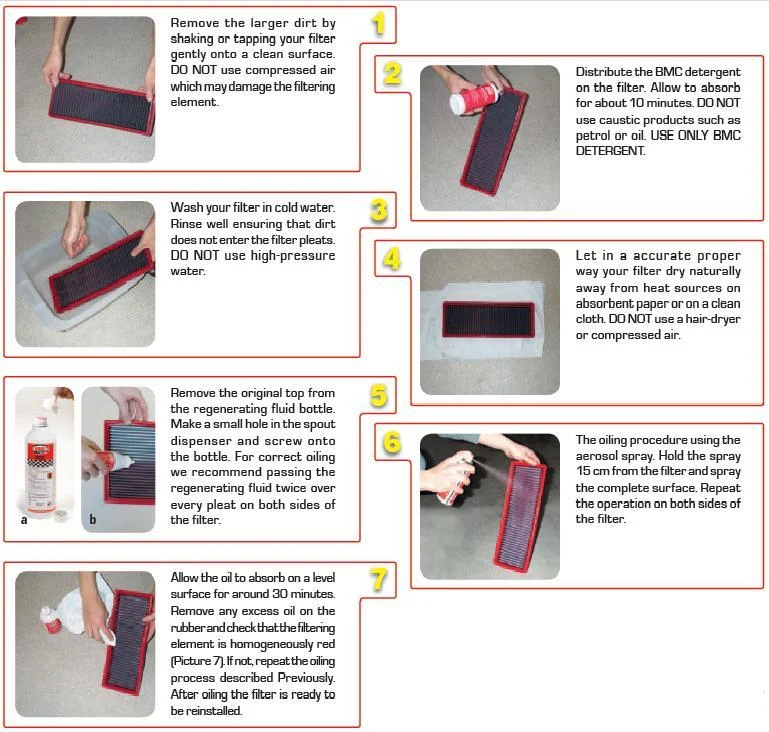 1

Remove the larger dirt by shaking or tapping your filter gently onto a clean surface. DO NOT use compressed air which may damage the filtering element.

2

Distribute the BMC detergent on the filter. Allow to absorb for about 10 minutes. DO NOT use caustic products such as petrol or oil. USE ONLY BMC DETERGENT.

3

Wash your filter in cold water. Rinse well ensuring that dirt does not enter the filter pleats. DO NOT use high-pressure water.

4

Let in a accurate proper way your filter dry naturally away from heat sources on absorbent paper or on a clean cloth. DO NOT use a hair-dryer or compressed air.

5

a b

Remove the original top from the regenerating fluid bottle. Make a small hole in the spout dispenser and screw onto the bottle. For correct oiling we recommend passing the regenerating fluid twice over every pleat on both sides of the filter.

6

The oiling procedure using the aerosol spray. Hold the spray 15 cm from the filter and spray the complete surface. Repeat the operation on both sides of the filter.

7

Allow the oil to absorb on a level surface for around 30 minutes. Remove any excess oil on the rubber and check that the filtering element is homogeneously red (Picture 7). If not, repeat the oiling process described Previously. After oiling the filter is ready to be reinstalled.