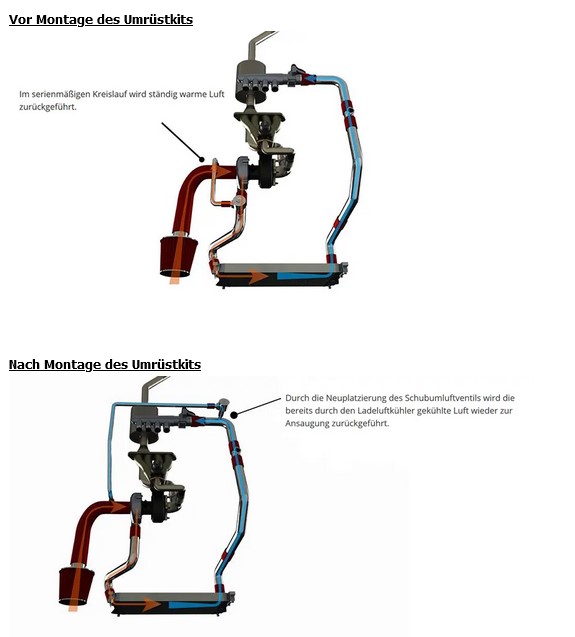 Vor Montage des Umrüstkits

Im serienmäßigen Kreislauf wird ständig warme Luft zurückgeführt.

Nach Montage des Umrüstkits

Durch die Neuplatzierung des Schubumluftventils wird die bereits durch den Ladeluftkühler gekühlte Luft wieder zur Ansaugung zurückgeführt.